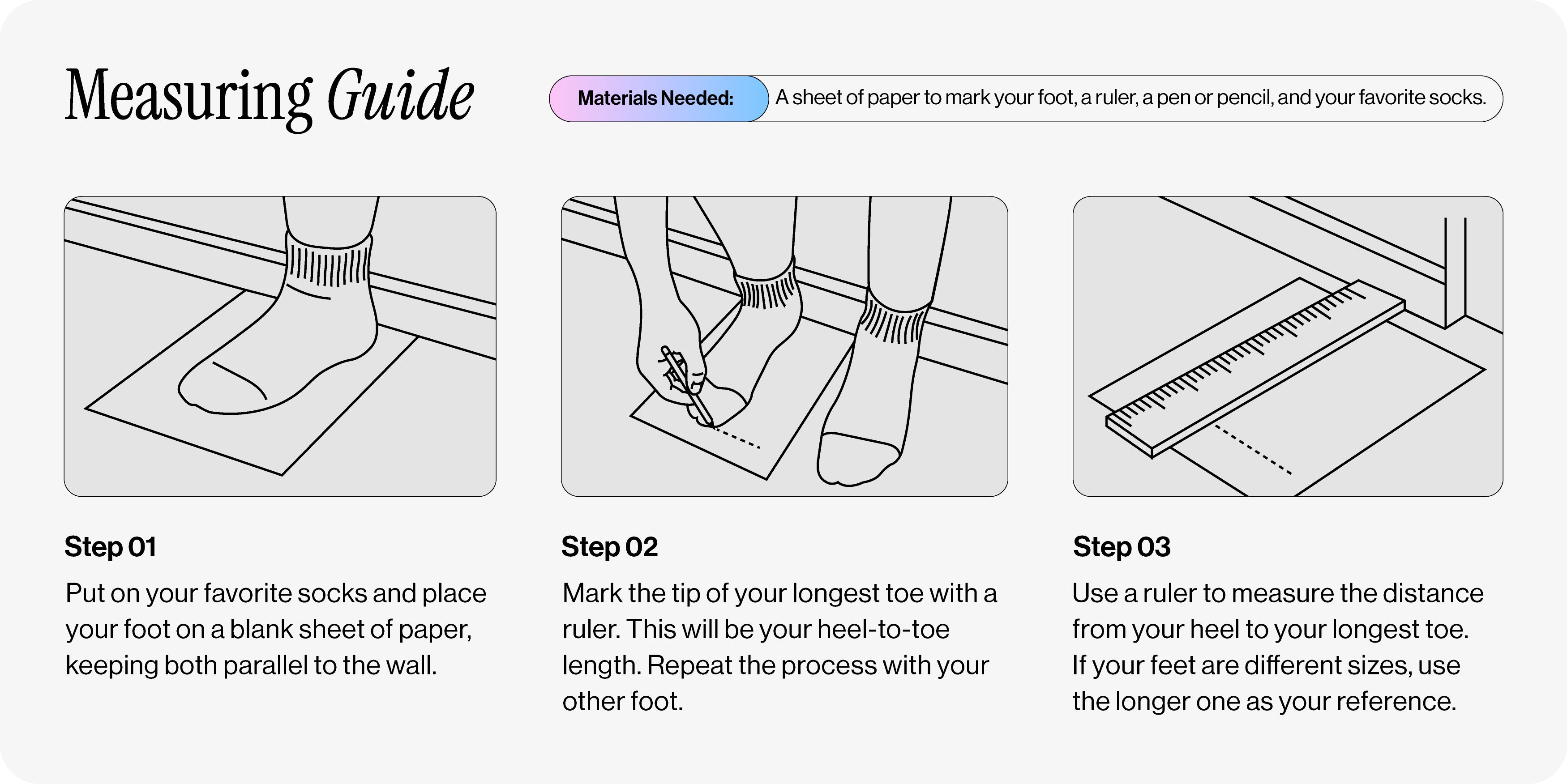 Measuring Guide

Materials Needed: A sheet of paper to mark your foot, a ruler, a pen or pencil, and your favorite socks.

Step 01

Put on your favorite socks and place your foot on a blank sheet of paper, keeping both parallel to the wall.

Step 02

Mark the tip of your longest toe with a ruler. This will be your heel-to-toe length. Repeat the process with your other foot.

Step 03

Use a ruler to measure the distance from your heel to your longest toe. If your feet are different sizes, use the longer one as your reference.